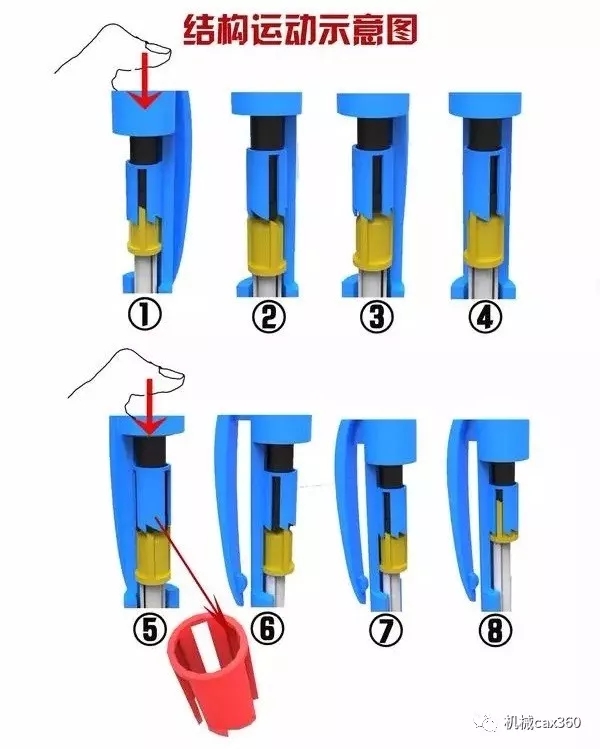 结构运动示意图

①

②

③

④

⑤

⑥

⑦

⑧

机械cax360